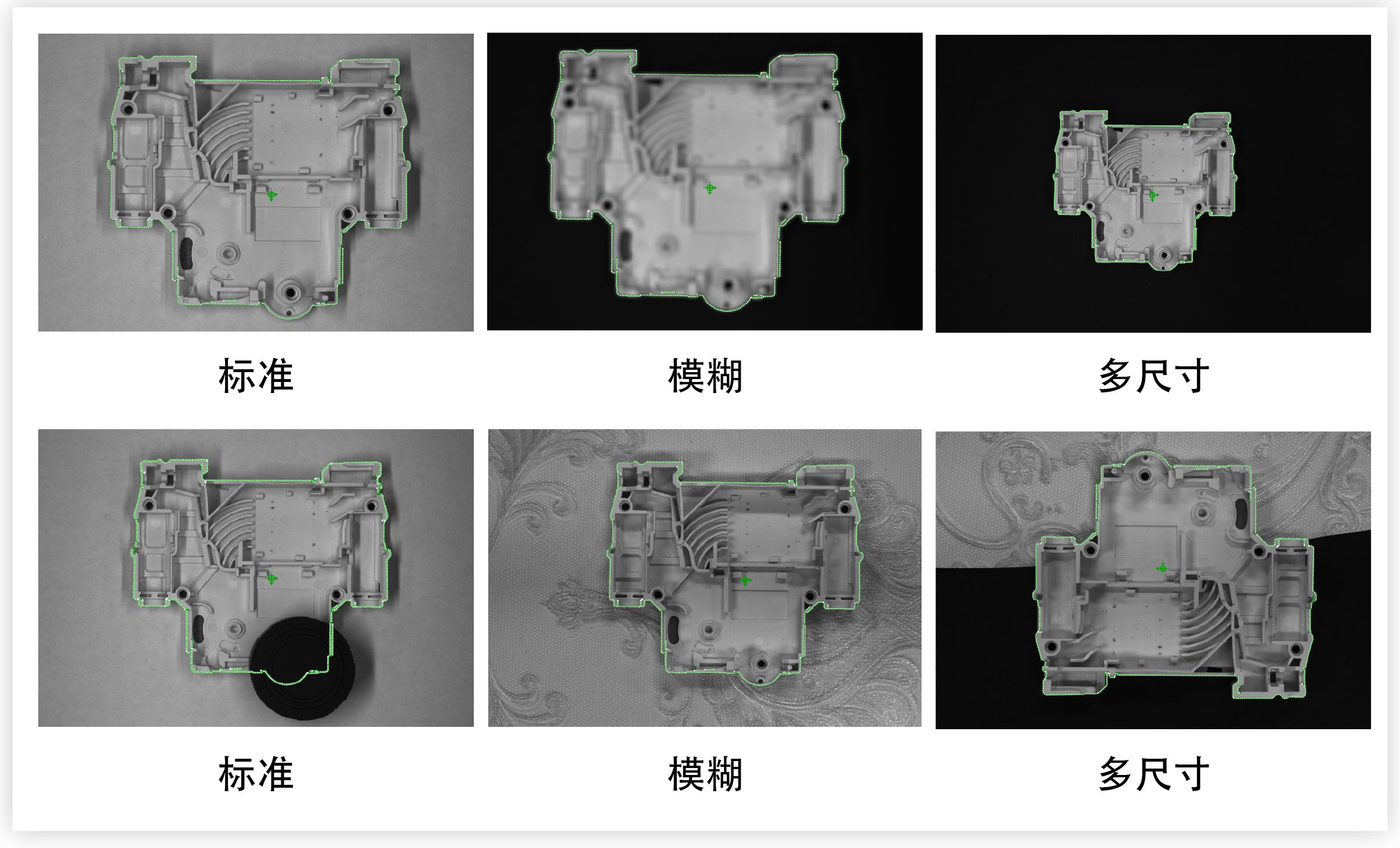 标准

模糊

多尺寸

标准

模糊

多尺寸